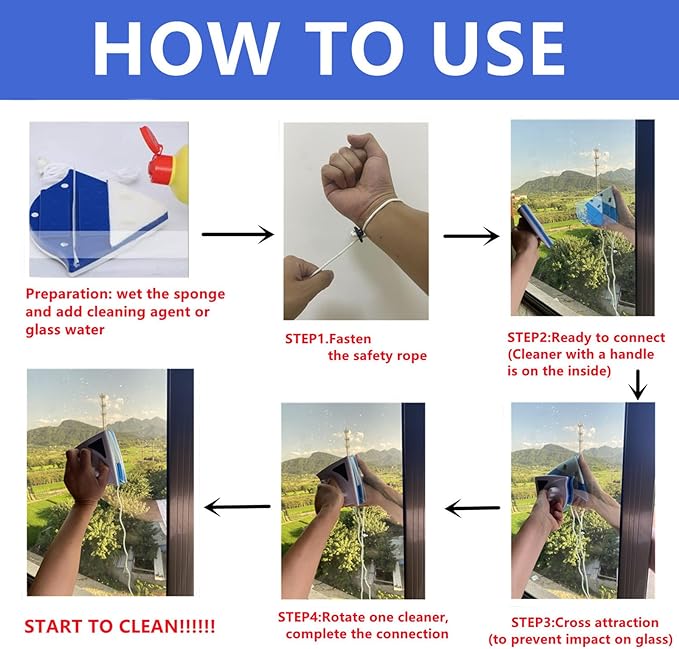 HOW TO USE

Preparation: wet the sponge and add cleaning agent or glass water

STEP1.Fasten the safety rope

STEP2:Ready to connect (Cleaner with a handle is on the inside)

STEP3:Cross attraction (to prevent impact on glass)

STEP4:Rotate one cleaner, complete the connection

START TO CLEAN!!!!!!