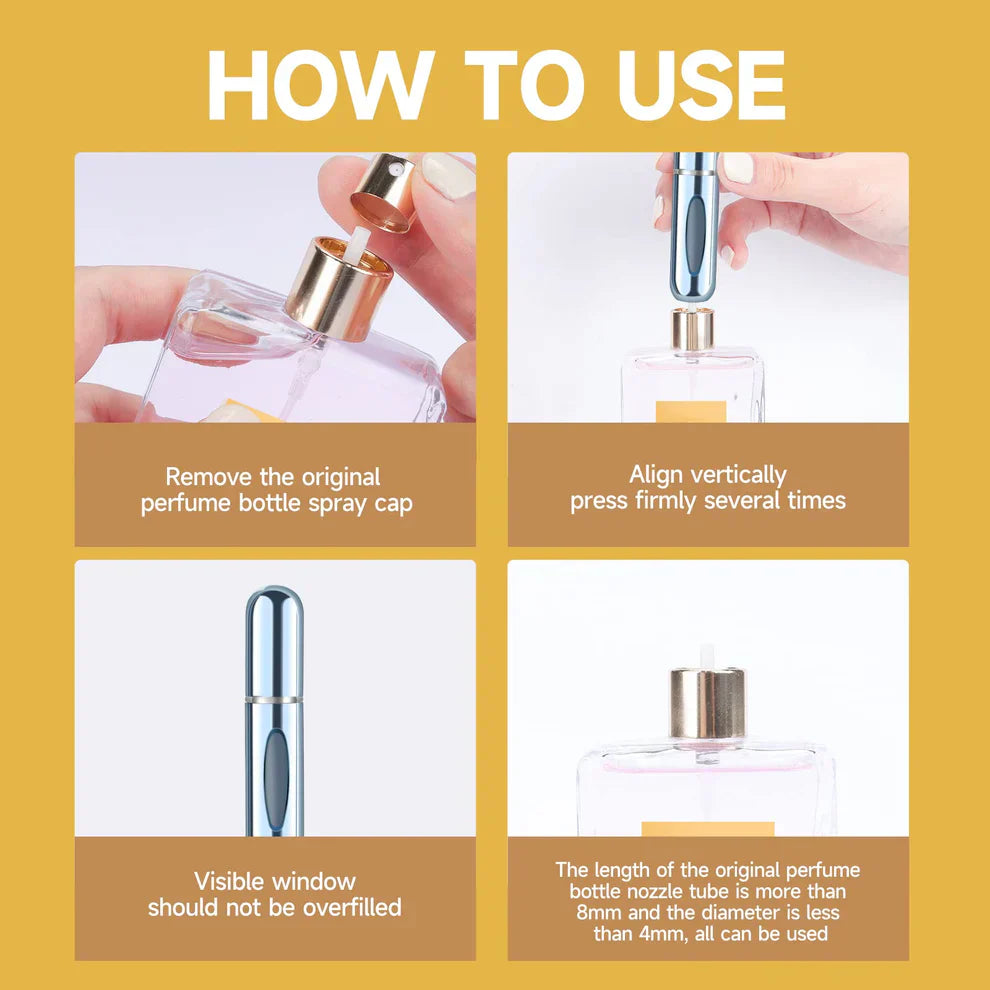 HOW TO USE

Remove the original perfume bottle spray cap

Align vertically press firmly several times

Visible window should not be overfilled

The length of the original perfume bottle nozzle tube is more than 8mm and the diameter is less than 4mm, all can be used